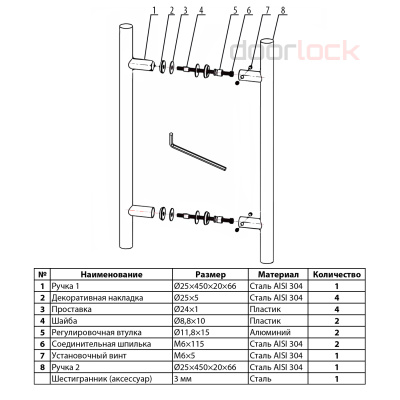 1 2 3 4 5 6 7 8

doorlock

| № | Наименование | Размер | Материал | Количество |
|---|---|---|---|---|
| 1 | Ручка 1 | Ø25×450×20×66 | Сталь AISI 304 | 1 |
| 2 | Декоративная накладка | Ø25×5 | Сталь AISI 304 | 4 |
| 3 | Проставка | Ø24×1 | Пластик | 4 |
| 4 | Шайба | Ø8,8×10 | Пластик | 2 |
| 5 | Регулировочная втулка | Ø11,8×15 | Алюминий | 2 |
| 6 | Соединительная шпилька | М6×115 | Сталь AISI 304 | 2 |
| 7 | Установочный винт | М6×5 | Сталь AISI 304 | 1 |
| 8 | Ручка 2 | Ø25×450×20×66 | Сталь AISI 304 | 1 |
| | Шестигранник (аксессуар) | 3 мм | Сталь | 1 |